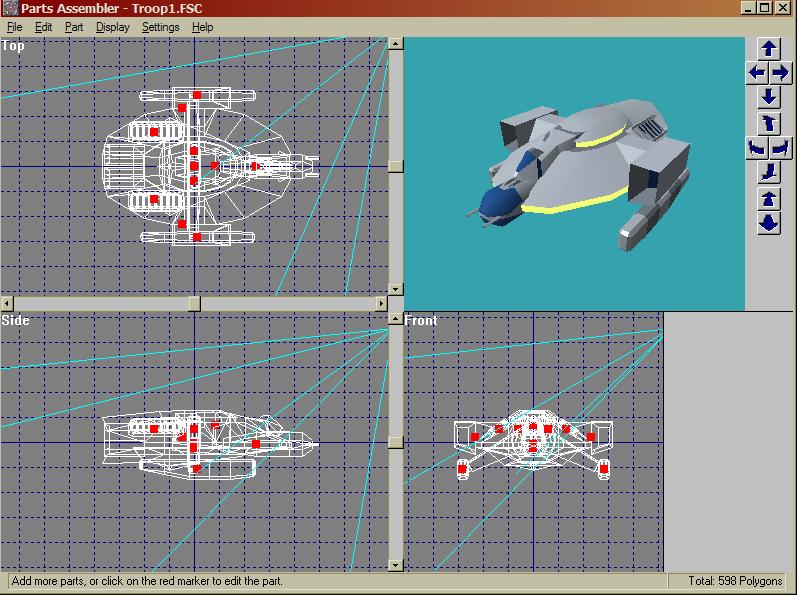 Parts Assembler - Troop1.FSC

File Edit Part Display Settings Help

Top

Side

Front

Add more parts, or click on the red marker to edit the part.

Total: 598 Polygons